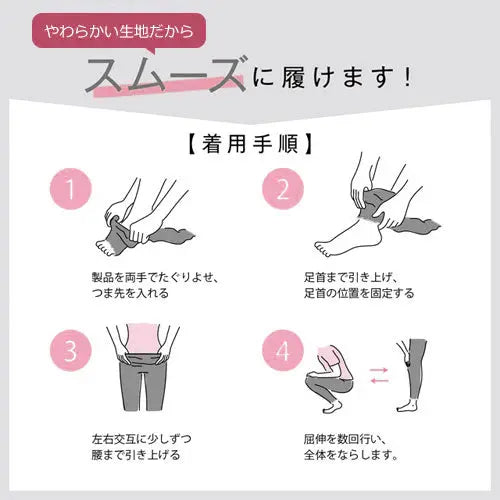 やわらかい生地だから

スムーズに履けます！

【着用手順】

1

製品を両手でたぐりよせ、つま先を入れる

2

足首まで引き上げ、足首の位置を固定する

3

左右交互に少しずつ腰まで引き上げる

4

屈伸を数回行い、全体をならします。